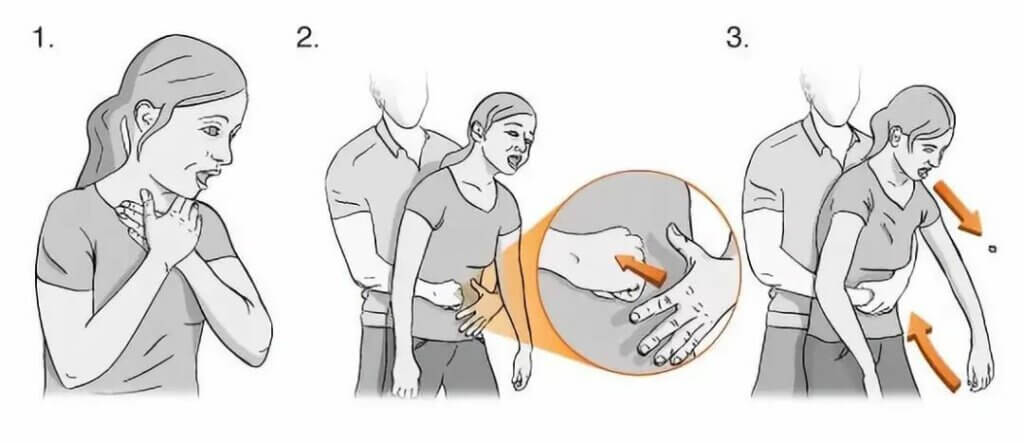 1.

2.

3.